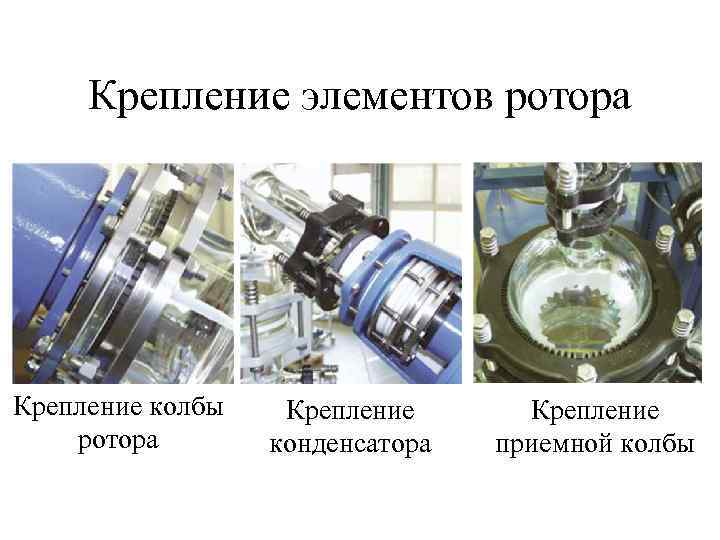 Крепление элементов ротора

Крепление колбы ротора

Крепление конденсатора

Крепление приемной колбы