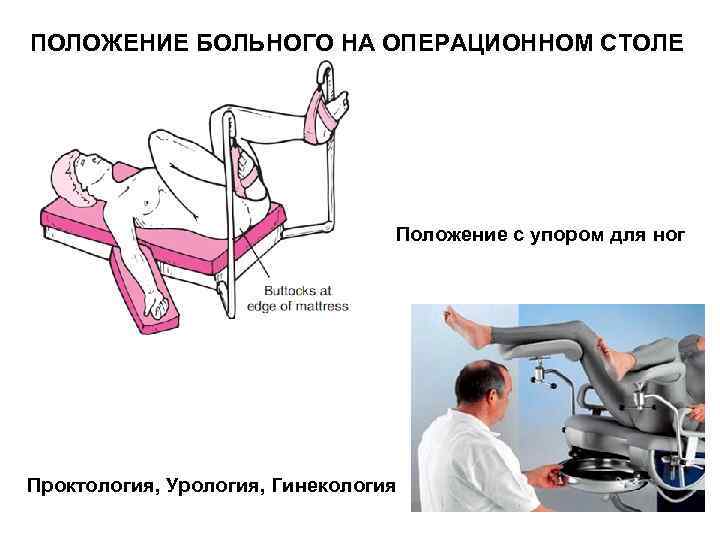 ПОЛОЖЕНИЕ БОЛЬНОГО НА ОПЕРАЦИОННОМ СТОЛЕ

Buttocks at edge of mattress

Положение с упором для ног

Проктология, Урология, Гинекология