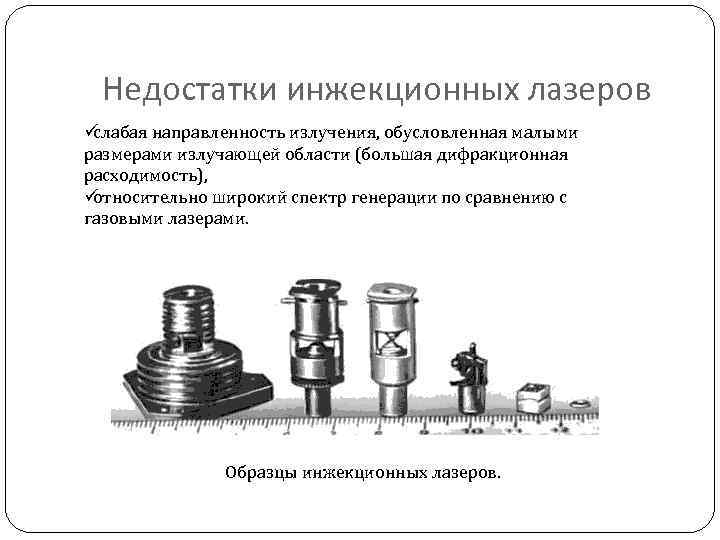 Недостатки инжекционных лазеров

✓слабая направленность излучения, обусловленная малыми размерами излучающей области (большая дифракционная расходимость),
✓относительно широкий спектр генерации по сравнению с газовыми лазерами.

Образцы инжекционных лазеров.