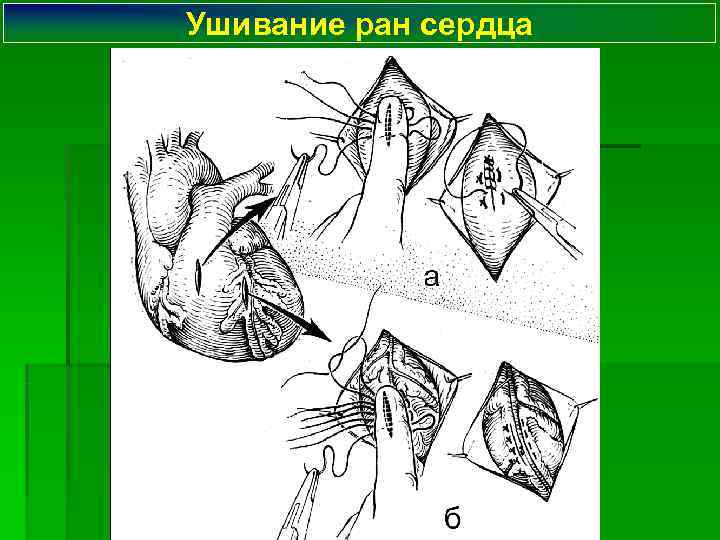 Ушивание ран сердца

а

б