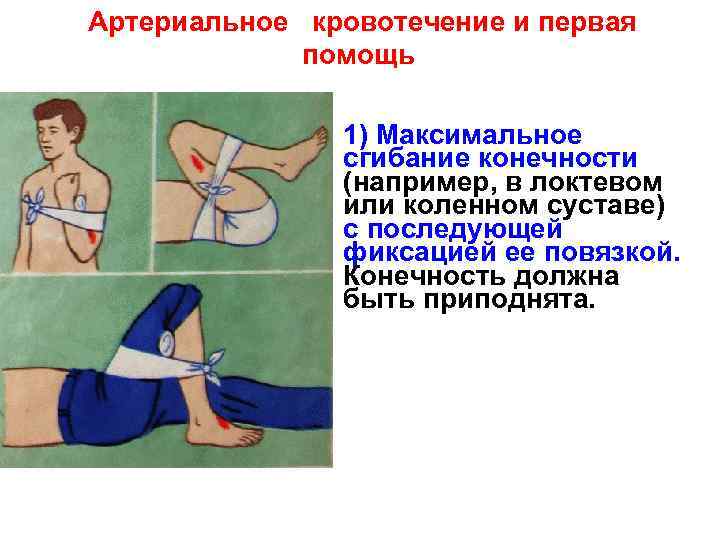 Артериальное кровотечение и первая помощь

1) Максимальное сгибание конечности (например, в локтевом или коленном суставе) с последующей фиксацией ее повязкой. Конечность должна быть приподнята.