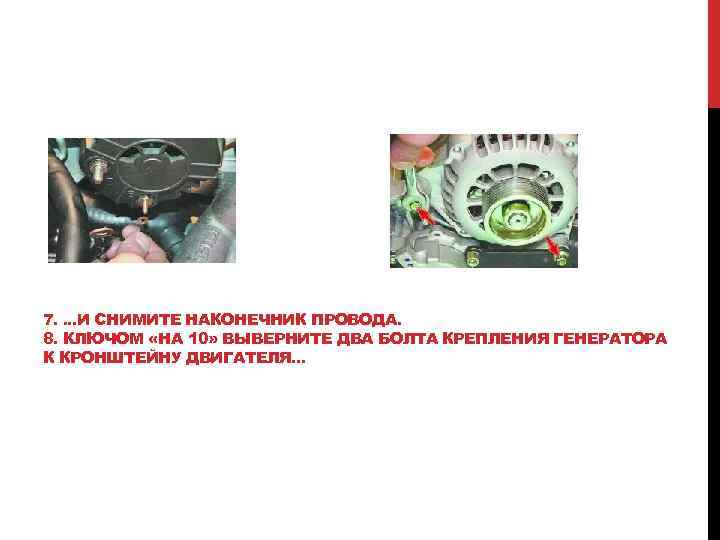 7. ...И СНИМИТЕ НАКОНЕЧНИК ПРОВОДА.
8. КЛЮЧОМ «НА 10» ВЫВЕРНИТЕ ДВА БОЛТА КРЕПЛЕНИЯ ГЕНЕРАТОРА К КРОНШТЕЙНУ ДВИГАТЕЛЯ...