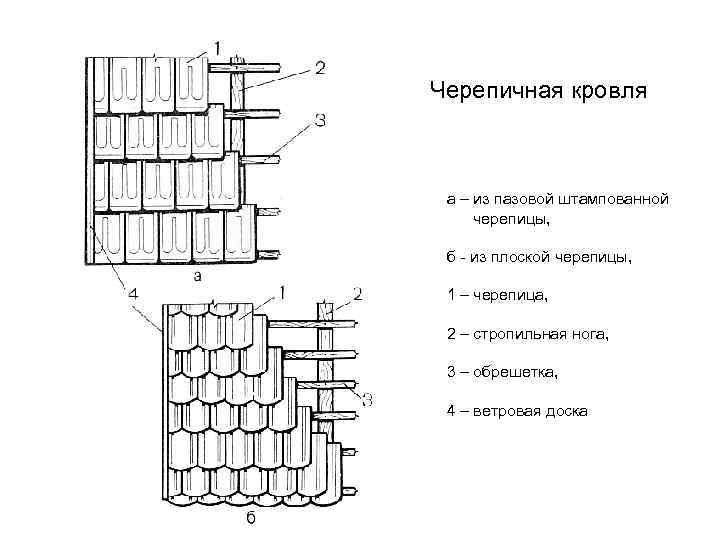 1
2
3
а
4
1
2
3
б

Черепичная кровля

а – из пазовой штампованной черепицы,

б - из плоской черепицы,

1 – черепица,

2 – стропильная нога,

3 – обрешетка,

4 – ветровая доска