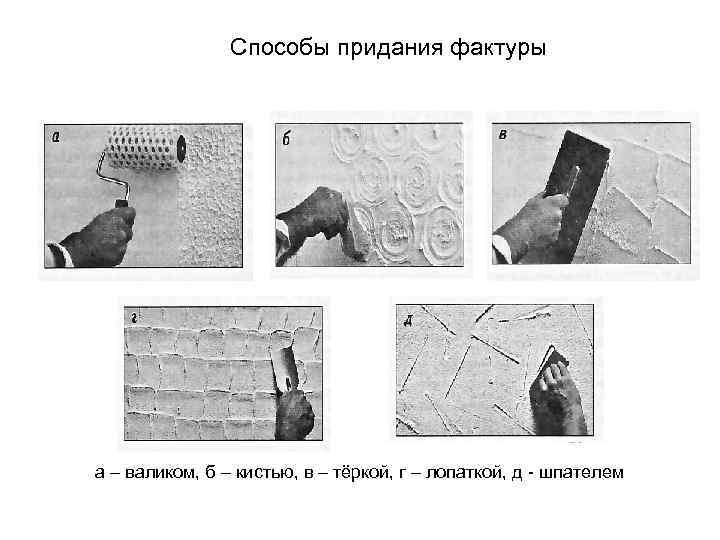 Способы придания фактуры

а

б

в

г

д

а – валиком, б – кистью, в – тёркой, г – лопаткой, д - шпателем