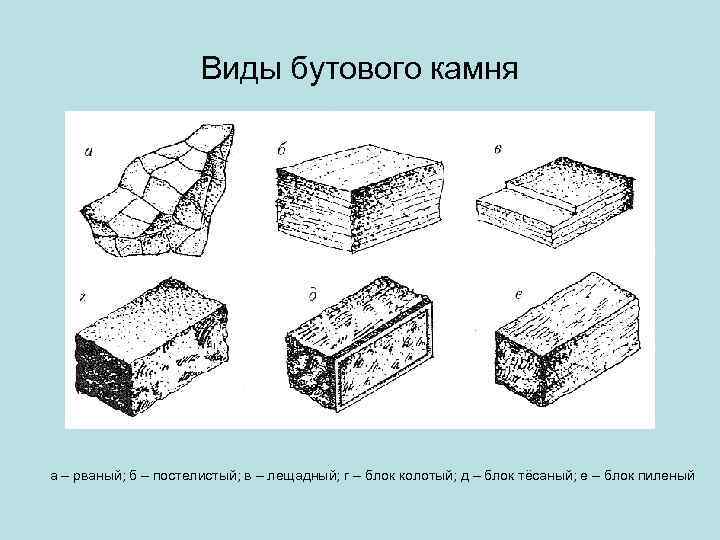 Виды бутового камня

а

б

в

г

д

е

а – рваный; б – постелистый; в – лещадный; г – блок колотый; д – блок тёсаный; е – блок пиленый