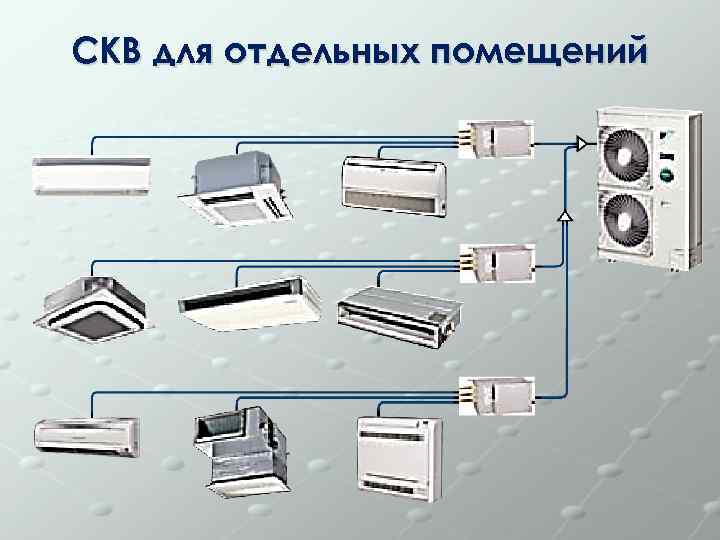 СКВ для отдельных помещений