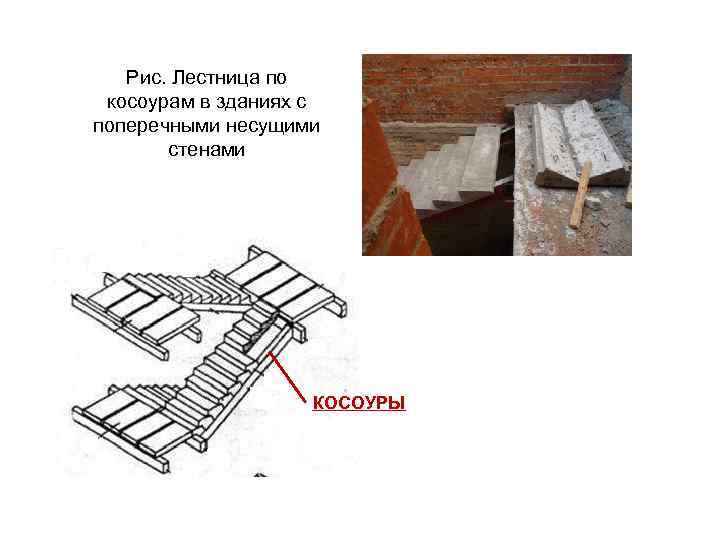 Рис. Лестница по косоурам в зданиях с поперечными несущими стенами

КОСОУРЫ