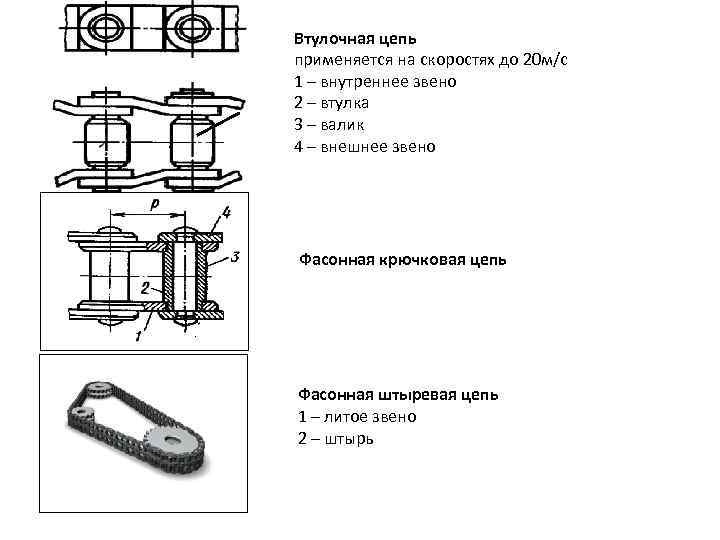 Втулочная цепь
применяется на скоростях до 20м/с
1 – внутреннее звено
2 – втулка
3 – валик
4 – внешнее звено

p
4
3
2
1

Фасонная крючковая цепь

Фасонная штыревая цепь
1 – литое звено
2 – штырь