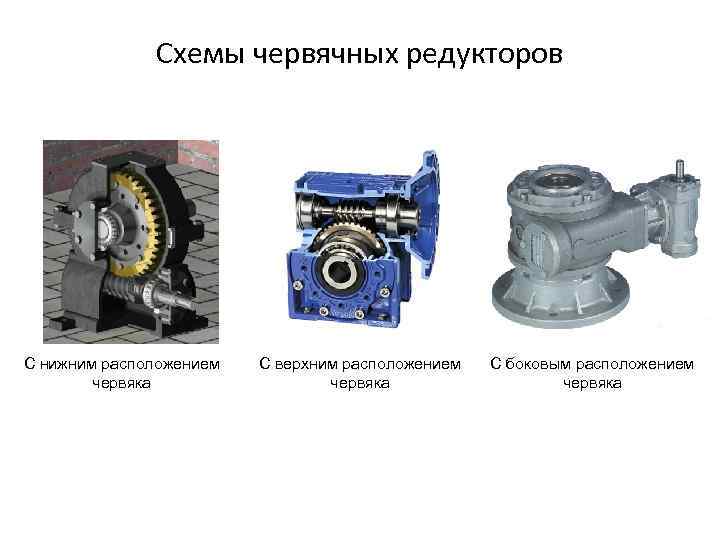 Схемы червячных редукторов

С нижним расположением червяка

С верхним расположением червяка

С боковым расположением червяка