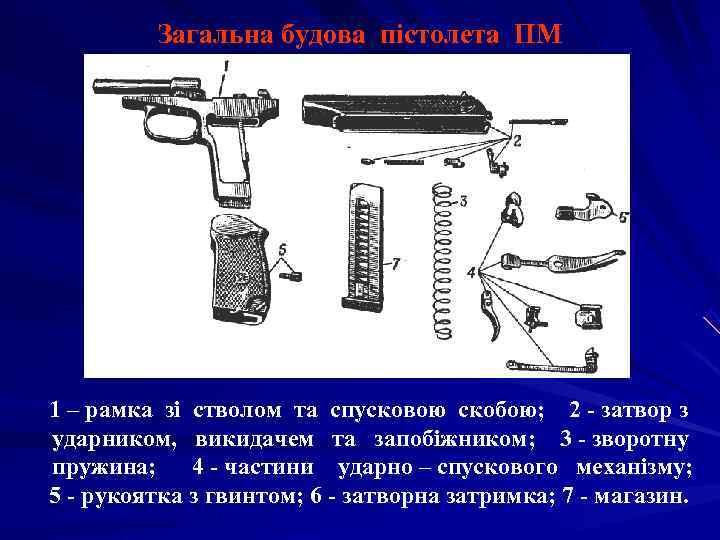 Загальна будова пістолета ПМ

1
2
3
5
5
7
4

1 – рамка зі стволом та спусковою скобою; 2 - затвор з ударником, викидачем та запобіжником; 3 - зворотну пружина; 4 - частини ударно – спускового механізму; 5 - рукоятка з гвинтом; 6 - затворна затримка; 7 - магазин.