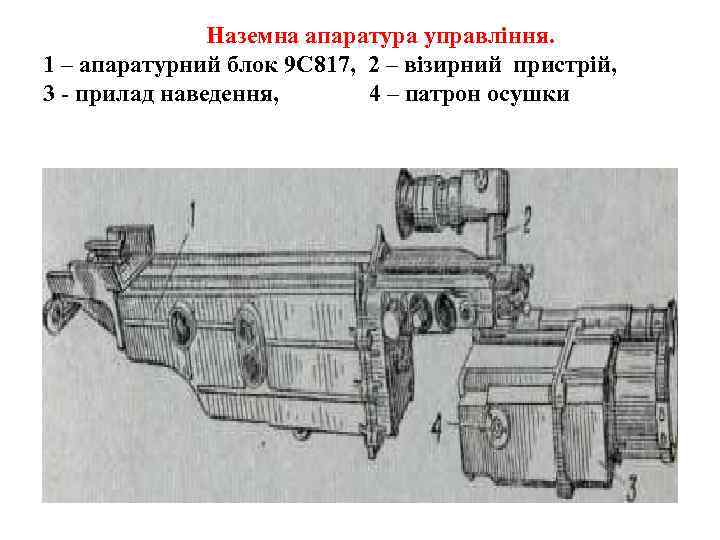 Наземна апаратура управління.
1 – апаратурний блок 9С817, 2 – візирний пристрій,
3 - прилад наведення, 4 – патрон осушки

1

2

4

3