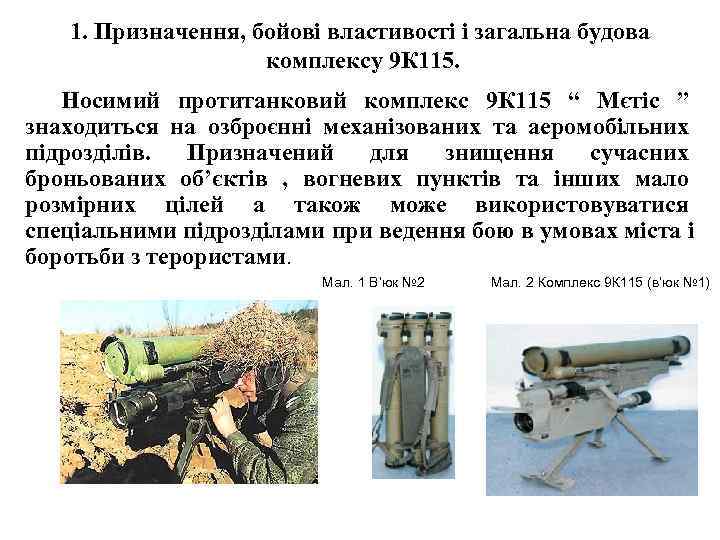 1. Призначення, бойові властивості і загальна будова комплексу 9К115.

Носимий протитанковий комплекс 9К115 “ Мєтіс ” знаходиться на озброєнні механізованих та аеромобільних підрозділів. Призначений для знищення сучасних броньованих об’єктів , вогневих пунктів та інших мало розмірних цілей а також може використовуватися спеціальними підрозділами при ведення бою в умовах міста і боротьби з терористами.

Мал. 1 В'юк №2

Мал. 2 Комплекс 9К115 (в'юк №1)