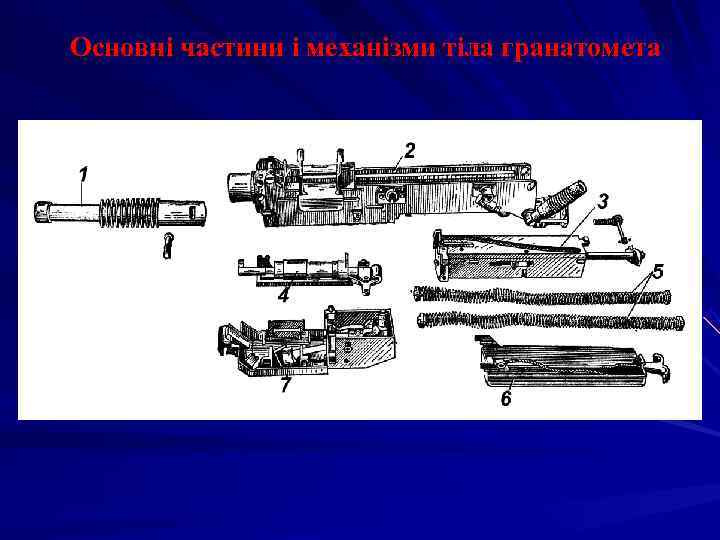 Основні частини і механізми тіла гранатомета

1

2

3

4

5

7

6