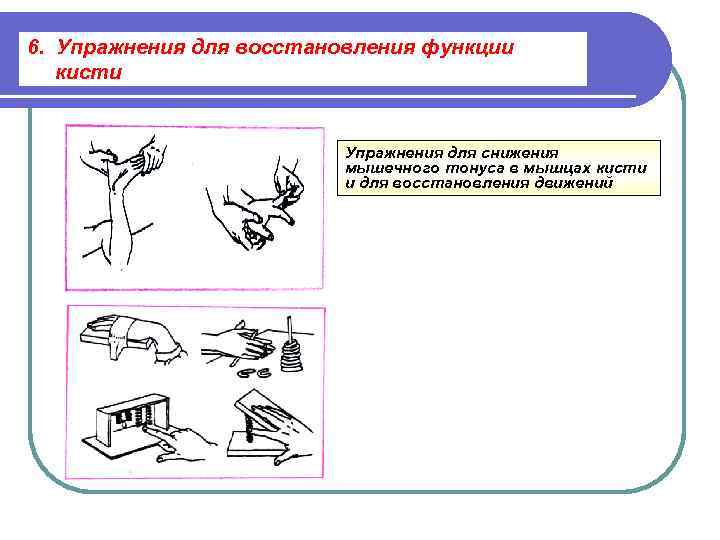 6. Упражнения для восстановления функции кисти

Упражнения для снижения мышечного тонуса в мышцах кисти и для восстановления движений