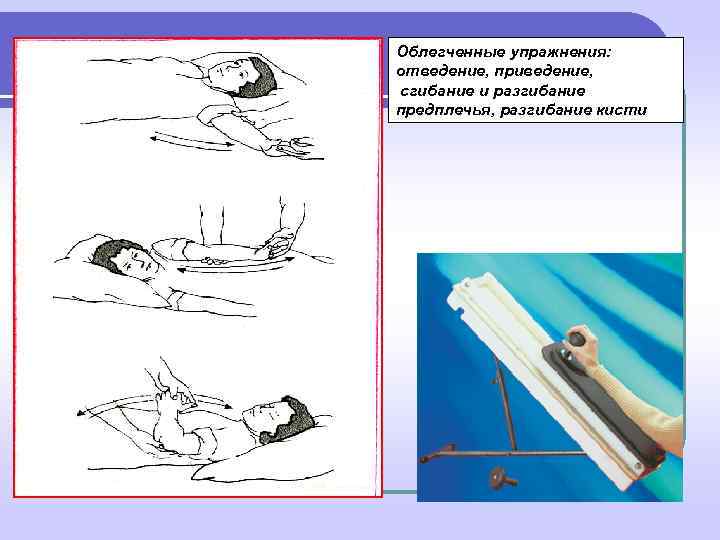 Облегченные упражнения: отведение, приведение, сгибание и разгибание предплечья, разгибание кисти