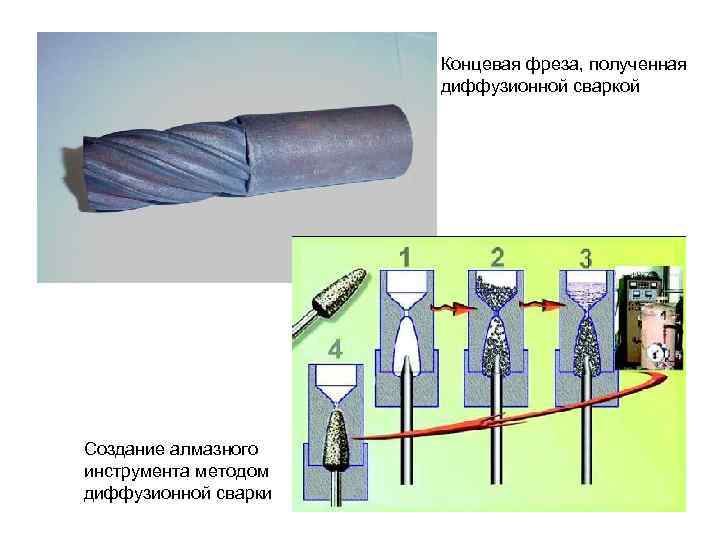 Концевая фреза, полученная диффузионной сваркой

1

2

3

4

Создание алмазного инструмента методом диффузионной сварки