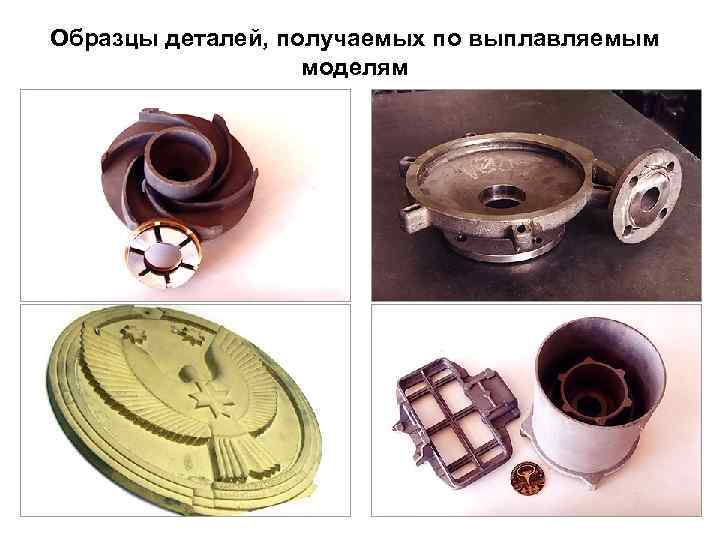 Образцы деталей, получаемых по выплавляемым моделям