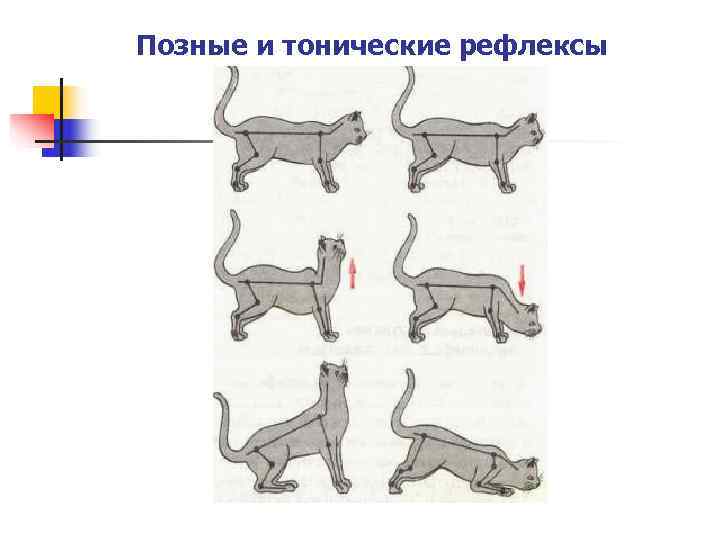 Позные и тонические рефлексы