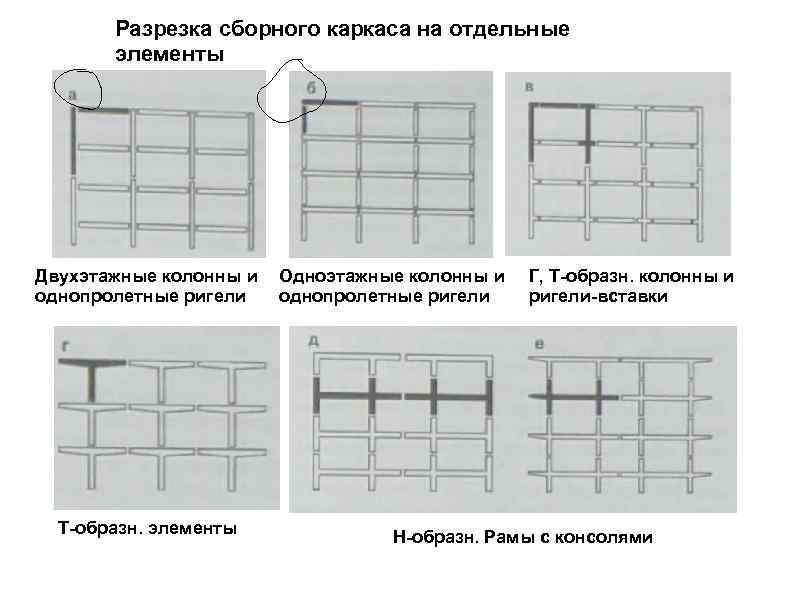 Разрезка сборного каркаса на отдельные элементы

а

б

в

Двухэтажные колонны и однопролетные ригели

Одноэтажные колонны и однопролетные ригели

Г, Т-образн. колонны и ригели-вставки

г

д

е

Т-образн. элементы

Н-образн. Рамы с консолями