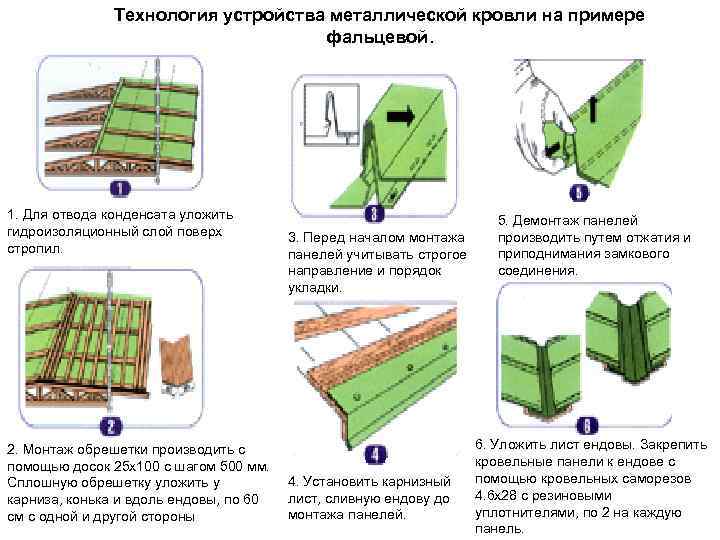 Технология устройства металлической кровли на примере фальцевой.

1

1. Для отвода конденсата уложить гидроизоляционный слой поверх стропил.

2

2. Монтаж обрешетки производить с помощью досок 25х100 с шагом 500 мм. Сплошную обрешетку уложить у карниза, конька и вдоль ендовы, по 60 см с одной и другой стороны

3

3. Перед началом монтажа панелей учитывать строгое направление и порядок укладки.

4

4. Установить карнизный лист, сливную ендову до монтажа панелей.

5

5. Демонтаж панелей производить путем отжатия и приподнимания замкового соединения.

6

6. Уложить лист ендовы. Закрепить кровельные панели к ендове с помощью кровельных саморезов 4.6х28 с резиновыми уплотнителями, по 2 на каждую панель.