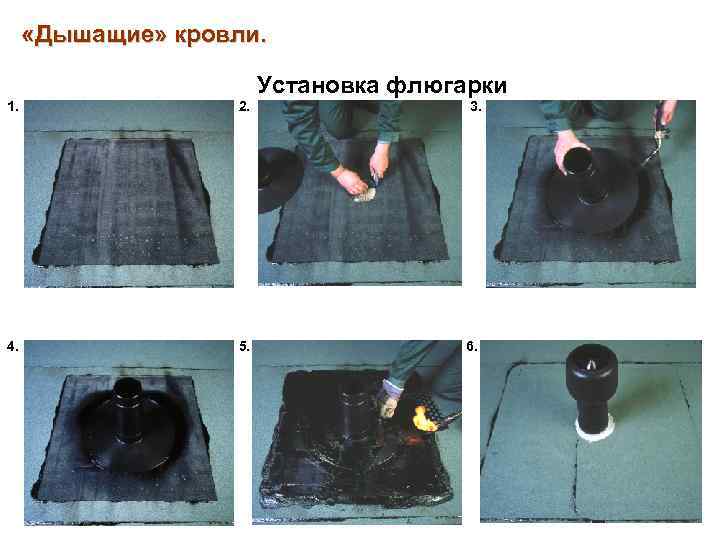 «Дышащие» кровли.

Установка флюгарки

1.

2.

3.

4.

5.

6.