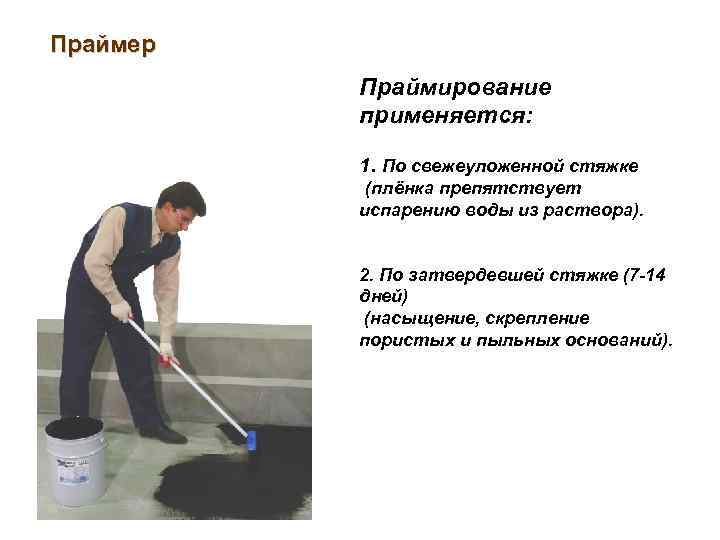 Праймер

Праймирование применяется:

1. По свежеуложенной стяжке (плёнка препятствует испарению воды из раствора).

2. По затвердевшей стяжке (7-14 дней) (насыщение, скрепление пористых и пыльных оснований).