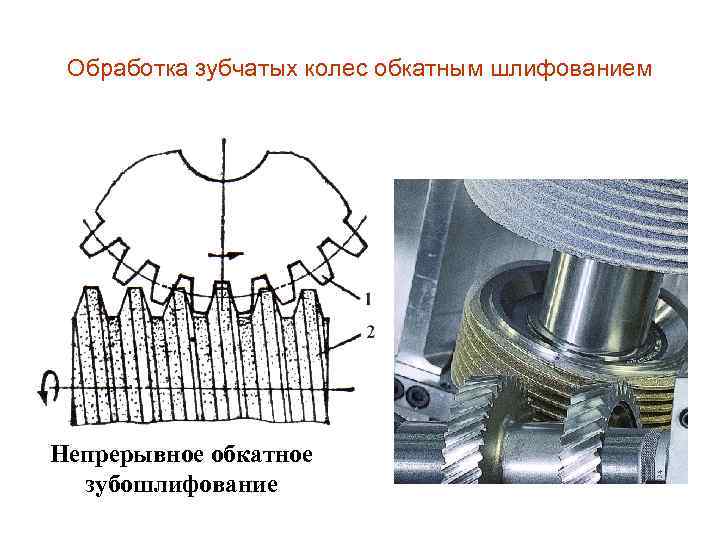 Обработка зубчатых колес обкатным шлифованием

1

2

Непрерывное обкатное зубошлифование