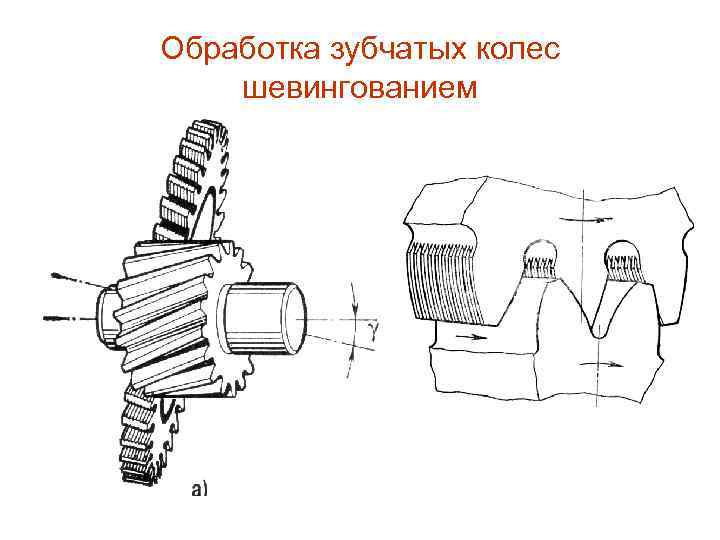 Обработка зубчатых колес шевингованием

$\gamma$

а)