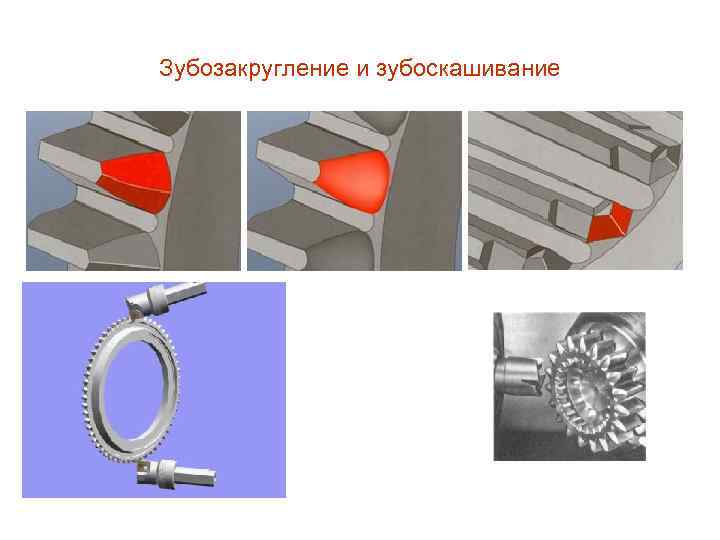 Зубозакругление и зубоскашивание