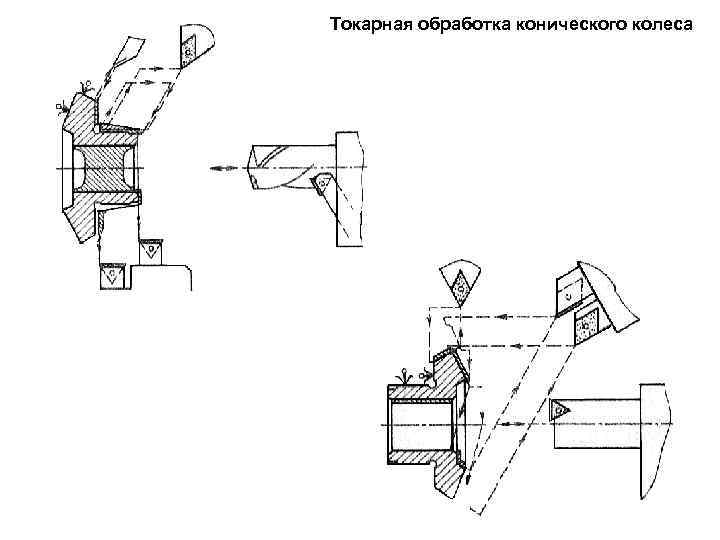 Токарная обработка конического колеса