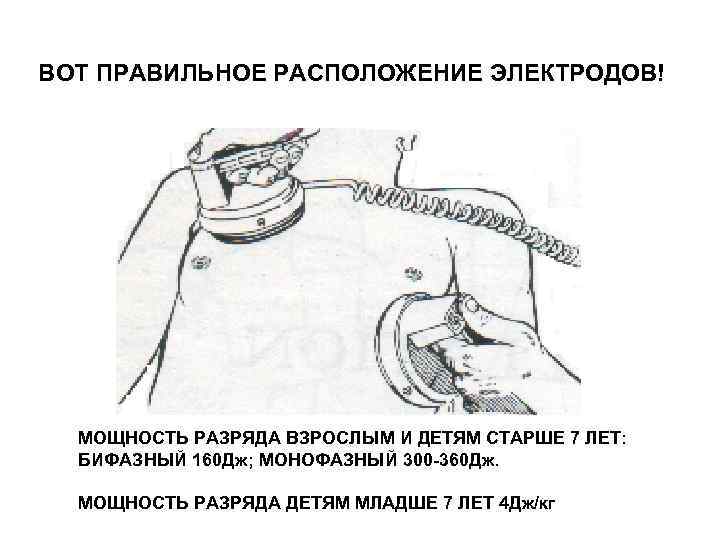 ВОТ ПРАВИЛЬНОЕ РАСПОЛОЖЕНИЕ ЭЛЕКТРОДОВ!

МОЩНОСТЬ РАЗРЯДА ВЗРОСЛЫМ И ДЕТЯМ СТАРШЕ 7 ЛЕТ: БИФАЗНЫЙ 160Дж; МОНОФАЗНЫЙ 300-360Дж.

МОЩНОСТЬ РАЗРЯДА ДЕТЯМ МЛАДШЕ 7 ЛЕТ 4Дж/кг