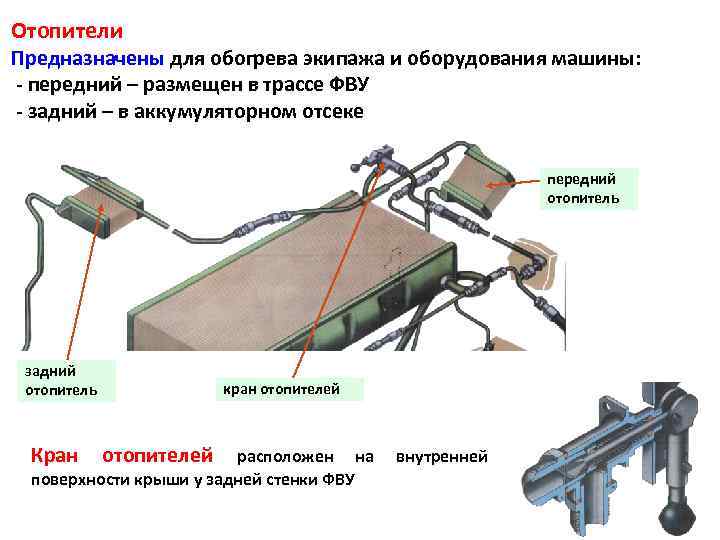 Отопители
Предназначены для обогрева экипажа и оборудования машины:
- передний – размещен в трассе ФВУ
- задний – в аккумуляторном отсеке

передний отопитель

задний отопитель

кран отопителей

Кран отопителей расположен на внутренней поверхности крыши у задней стенки ФВУ