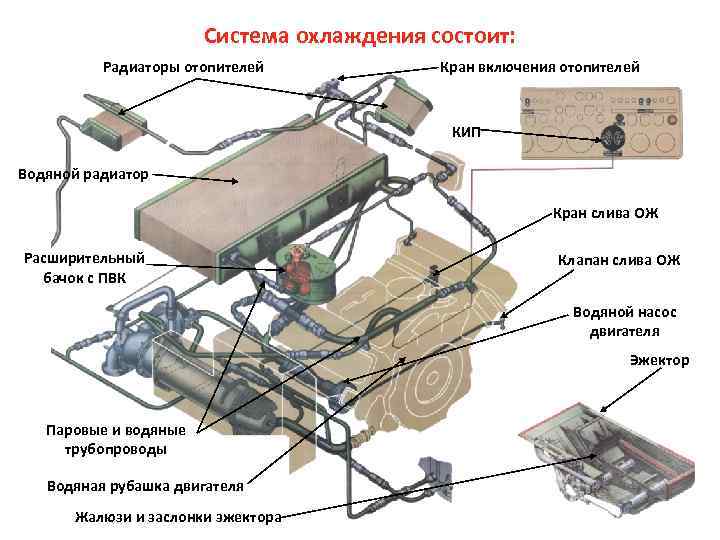 Система охлаждения состоит:

Радиаторы отопителей

Кран включения отопителей

КИП

Водяной радиатор

Кран слива ОЖ

Расширительный бачок с ПВК

Клапан слива ОЖ

Водяной насос двигателя

Эжектор

Паровые и водяные трубопроводы

Водяная рубашка двигателя

Жалюзи и заслонки эжектора