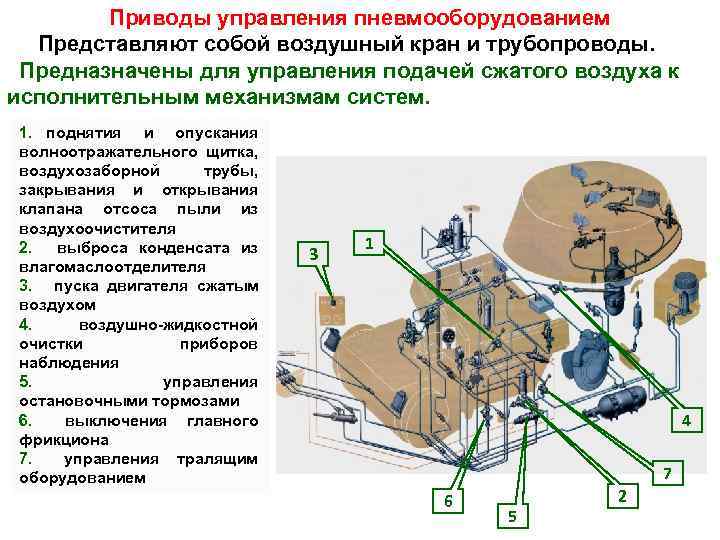 Приводы управления пневмооборудованием

Представляют собой воздушный кран и трубопроводы.

Предназначены для управления подачей сжатого воздуха к исполнительным механизмам систем.

1. поднятия и опускания волноотражательного щитка, воздухозаборной трубы, закрывания и открывания клапана отсоса пыли из воздухоочистителя

2. выброса конденсата из влагомаслоотделителя

3. пуска двигателя сжатым воздухом

4. воздушно-жидкостной очистки приборов наблюдения

5. управления остановочными тормозами

6. выключения главного фрикциона

7. управления тралящим оборудованием

3

1

4

7

2

6

5