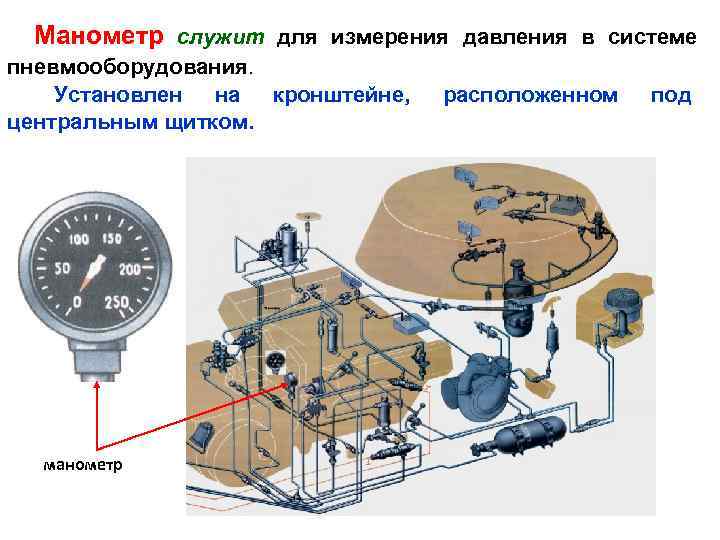 Манометр служит для измерения давления в системе пневмооборудования.

Установлен на кронштейне, расположенном под центральным щитком.

100 150
50 200
0 250

манометр