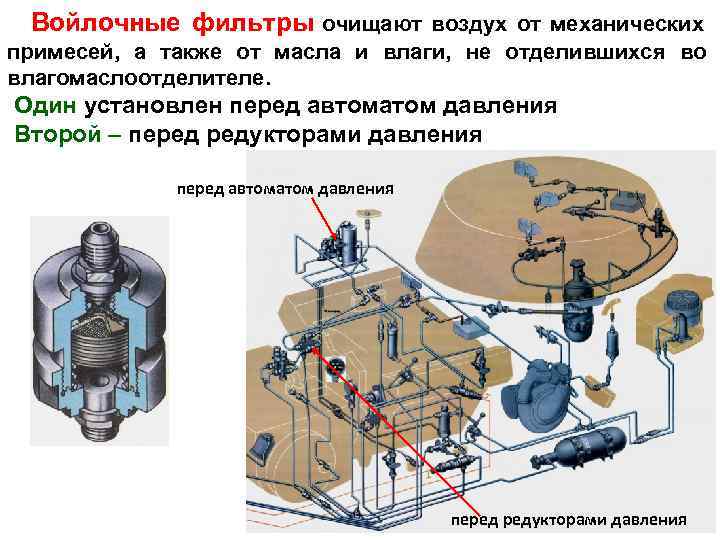 Войлочные фильтры очищают воздух от механических примесей, а также от масла и влаги, не отделившихся во влагомаслоотделителе.

Один установлен перед автоматом давления

Второй – перед редукторами давления

перед автоматом давления

перед редукторами давления