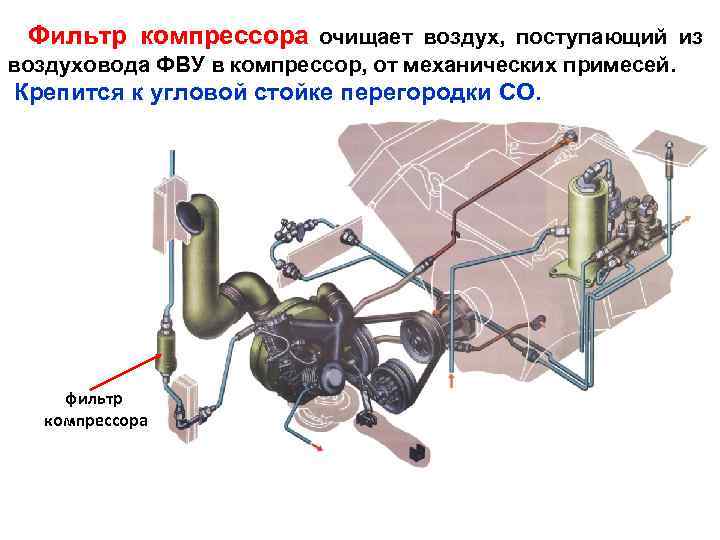 Фильтр компрессора очищает воздух, поступающий из воздуховода ФВУ в компрессор, от механических примесей.
Крепится к угловой стойке перегородки СО.

фильтр компрессора