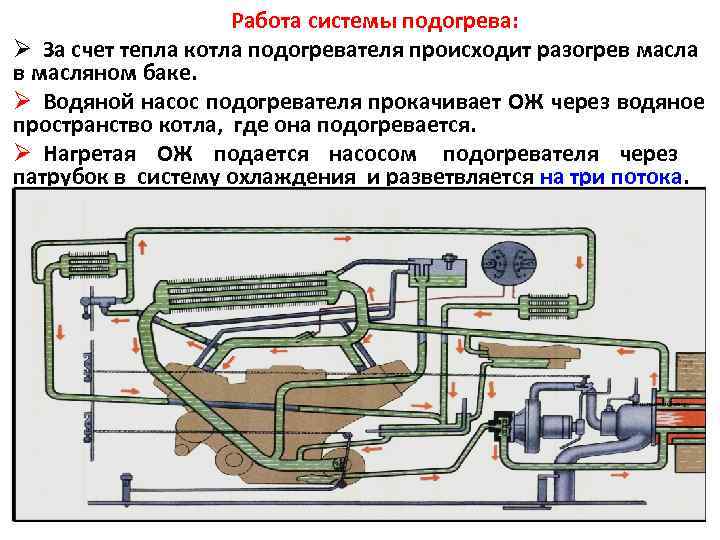 Работа системы подогрева:

➢ За счет тепла котла подогревателя происходит разогрев масла в масляном баке.

➢ Водяной насос подогревателя прокачивает ОЖ через водяное пространство котла, где она подогревается.

➢ Нагретая ОЖ подается насосом подогревателя через патрубок в систему охлаждения и разветвляется на три потока.