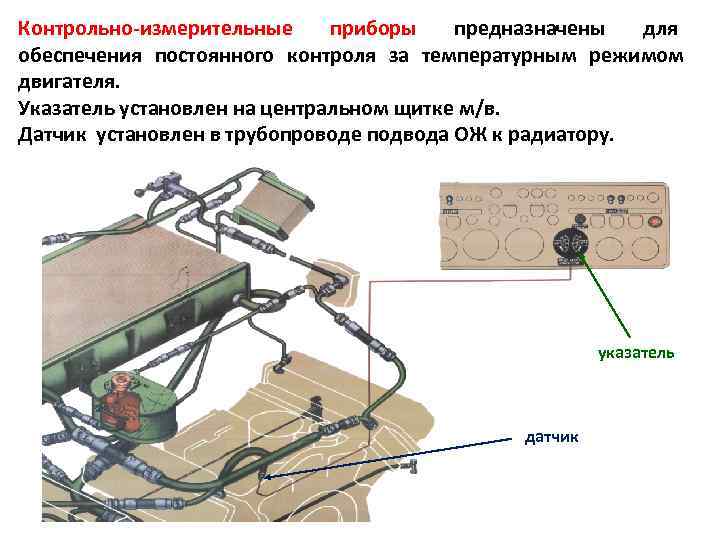 Контрольно-измерительные приборы предназначены для обеспечения постоянного контроля за температурным режимом двигателя.
Указатель установлен на центральном щитке м/в.
Датчик установлен в трубопроводе подвода ОЖ к радиатору.

указатель

датчик