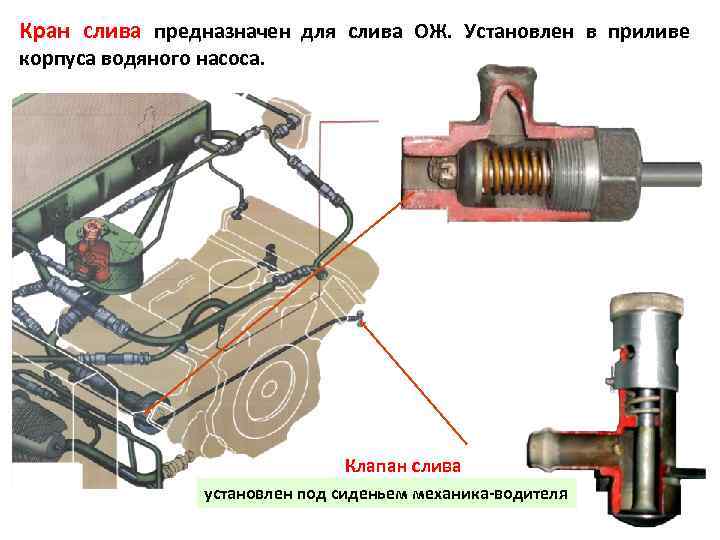 Кран слива предназначен для слива ОЖ. Установлен в приливе корпуса водяного насоса.

Клапан слива

установлен под сиденьем механика-водителя