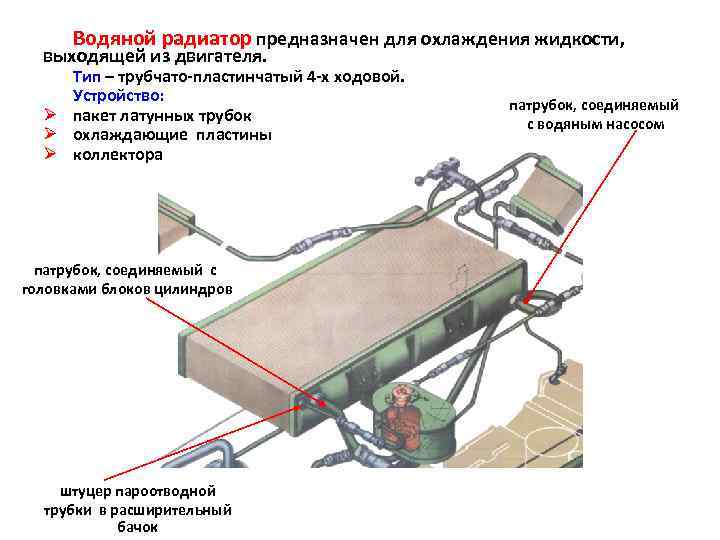 Водяной радиатор предназначен для охлаждения жидкости, выходящей из двигателя.

Тип – трубчато-пластинчатый 4-х ходовой.

Устройство:

➢ пакет латунных трубок
➢ охлаждающие пластины
➢ коллектора

патрубок, соединяемый с водяным насосом

патрубок, соединяемый с головками блоков цилиндров

штуцер пароотводной трубки в расширительный бачок