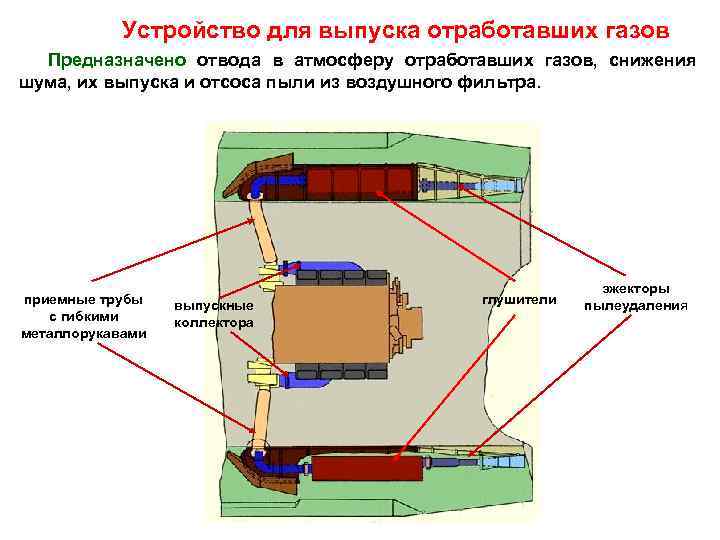 Устройство для выпуска отработавших газов

Предназначено отвода в атмосферу отработавших газов, снижения шума, их выпуска и отсоса пыли из воздушного фильтра.

приемные трубы с гибкими металлорукавами

выпускные коллектора

глушители

эжекторы пылеудаления