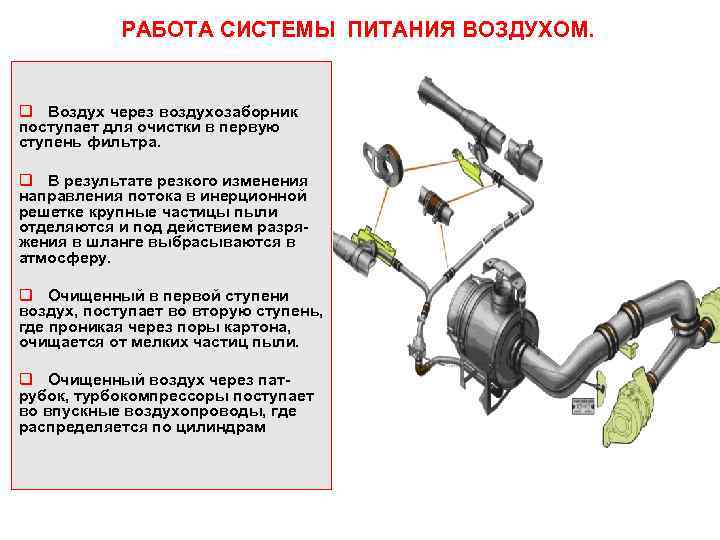 РАБОТА СИСТЕМЫ ПИТАНИЯ ВОЗДУХОМ.

❑ Воздух через воздухозаборник поступает для очистки в первую ступень фильтра.

❑ В результате резкого изменения направления потока в инерционной решетке крупные частицы пыли отделяются и под действием разряжения в шланге выбрасываются в атмосферу.

❑ Очищенный в первой ступени воздух, поступает во вторую ступень, где проникая через поры картона, очищается от мелких частиц пыли.

❑ Очищенный воздух через патрубок, турбокомпрессоры поступает во впускные воздухопроводы, где распределяется по цилиндрам