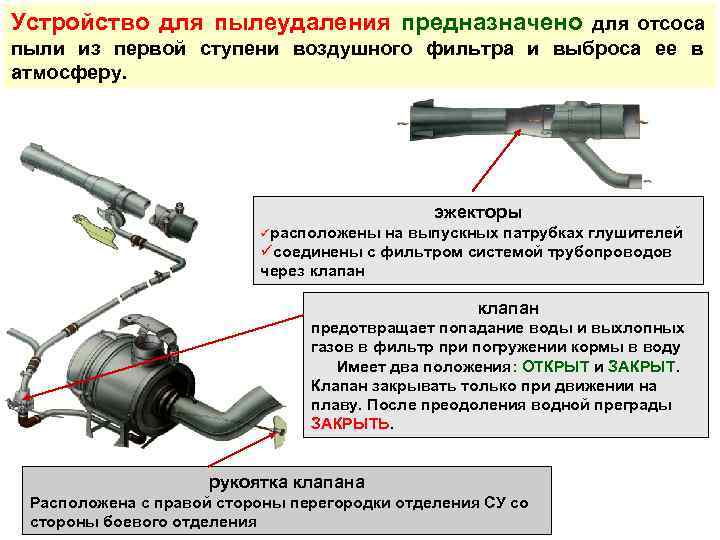 Устройство для пылеудаления предназначено для отсоса пыли из первой ступени воздушного фильтра и выброса ее в атмосферу.

эжекторы
✓расположены на выпускных патрубках глушителей
✓соединены с фильтром системой трубопроводов через клапан

клапан
предотвращает попадание воды и выхлопных газов в фильтр при погружении кормы в воду
Имеет два положения: ОТКРЫТ и ЗАКРЫТ.
Клапан закрывать только при движении на плаву. После преодоления водной преграды ЗАКРЫТЬ.

рукоятка клапана
Расположена с правой стороны перегородки отделения СУ со стороны боевого отделения