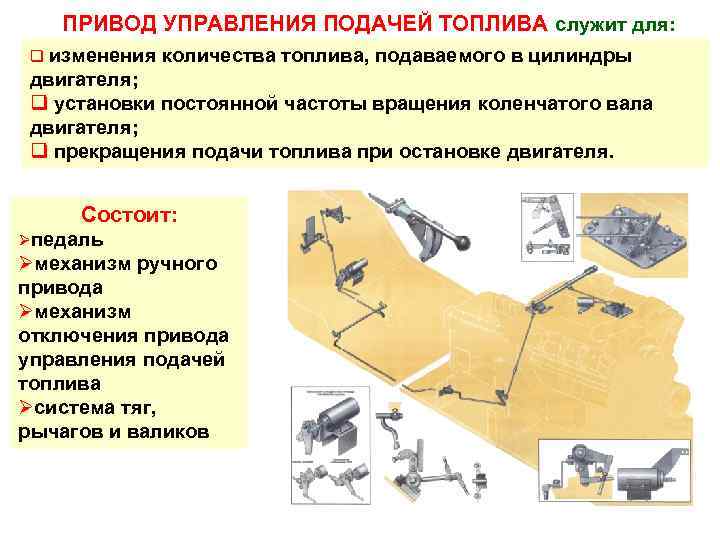 ПРИВОД УПРАВЛЕНИЯ ПОДАЧЕЙ ТОПЛИВА служит для:

❑ изменения количества топлива, подаваемого в цилиндры двигателя;
❑ установки постоянной частоты вращения коленчатого вала двигателя;
❑ прекращения подачи топлива при остановке двигателя.

Состоит:
➢педаль
➢механизм ручного привода
➢механизм отключения привода управления подачей топлива
➢система тяг, рычагов и валиков