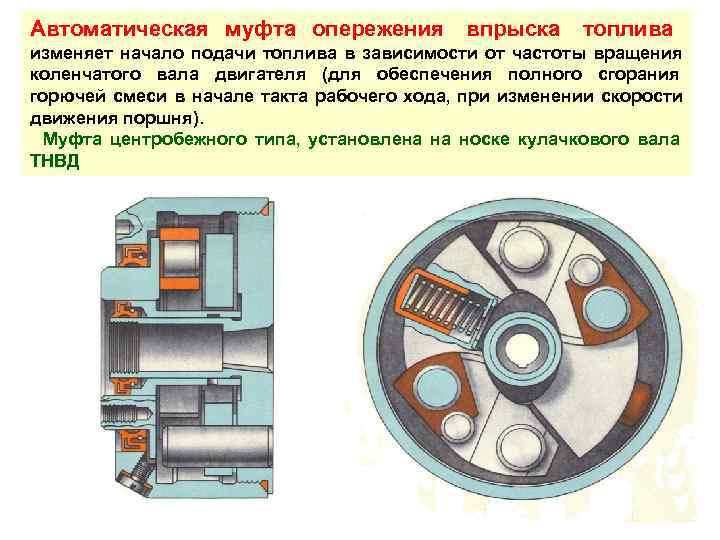 Автоматическая муфта опережения впрыска топлива изменяет начало подачи топлива в зависимости от частоты вращения коленчатого вала двигателя (для обеспечения полного сгорания горючей смеси в начале такта рабочего хода, при изменении скорости движения поршня).

Муфта центробежного типа, установлена на носке кулачкового вала ТНВД