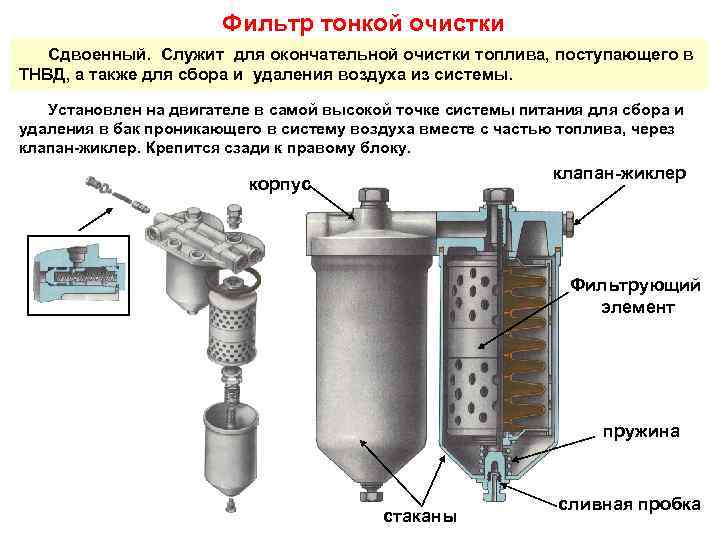 Фильтр тонкой очистки

Сдвоенный. Служит для окончательной очистки топлива, поступающего в ТНВД, а также для сбора и удаления воздуха из системы.

Установлен на двигателе в самой высокой точке системы питания для сбора и удаления в бак проникающего в систему воздуха вместе с частью топлива, через клапан-жиклер. Крепится сзади к правому блоку.

корпус

клапан-жиклер

Фильтрующий элемент

пружина

сливная пробка

стаканы