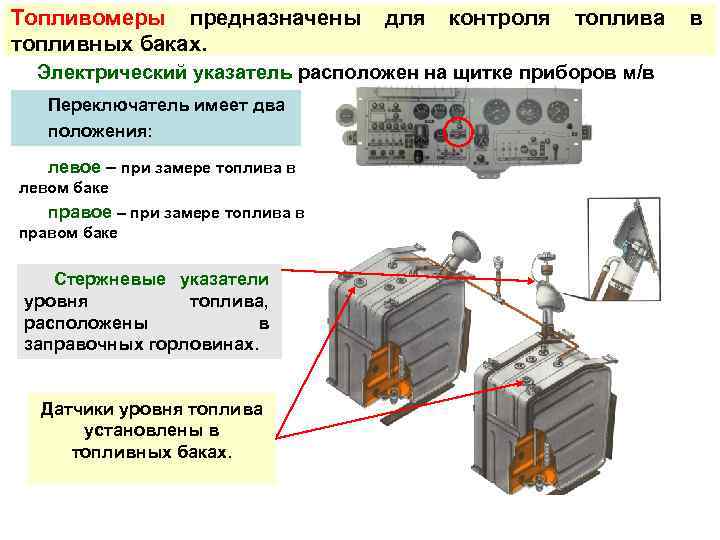 Топливомеры предназначены для контроля топлива в топливных баках.

Электрический указатель расположен на щитке приборов м/в

Переключатель имеет два положения:

левое – при замере топлива в левом баке

правое – при замере топлива в правом баке

Стержневые указатели уровня топлива, расположены в заправочных горловинах.

Датчики уровня топлива установлены в топливных баках.