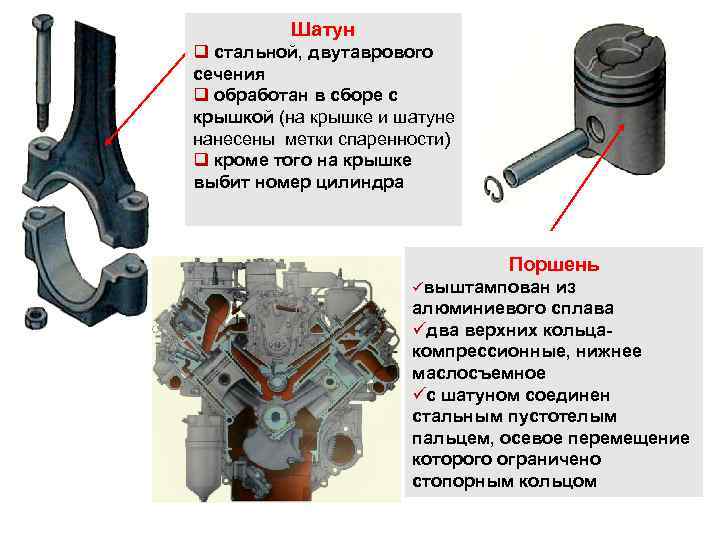 Шатун

❑ стальной, двутаврового сечения

❑ обработан в сборе с крышкой (на крышке и шатуне нанесены метки спаренности)

❑ кроме того на крышке выбит номер цилиндра

Поршень

✓выштампован из алюминиевого сплава

✓два верхних кольца-компрессионные, нижнее маслосъемное

✓с шатуном соединен стальным пустотелым пальцем, осевое перемещение которого ограничено стопорным кольцом