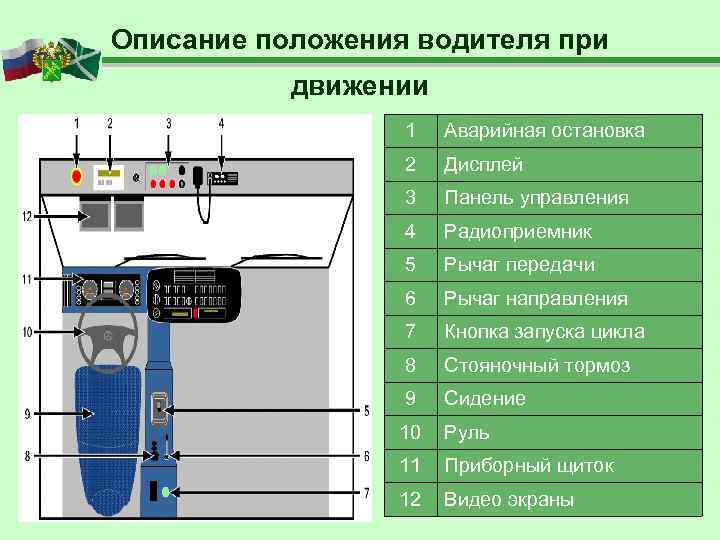 Описание положения водителя при движении

1 2 3 4

12

11

10

9

8

5

6

7

| 1 | Аварийная остановка |
|---|---|
| 2 | Дисплей |
| 3 | Панель управления |
| 4 | Радиоприемник |
| 5 | Рычаг передачи |
| 6 | Рычаг направления |
| 7 | Кнопка запуска цикла |
| 8 | Стояночный тормоз |
| 9 | Сидение |
| 10 | Руль |
| 11 | Приборный щиток |
| 12 | Видео экраны |